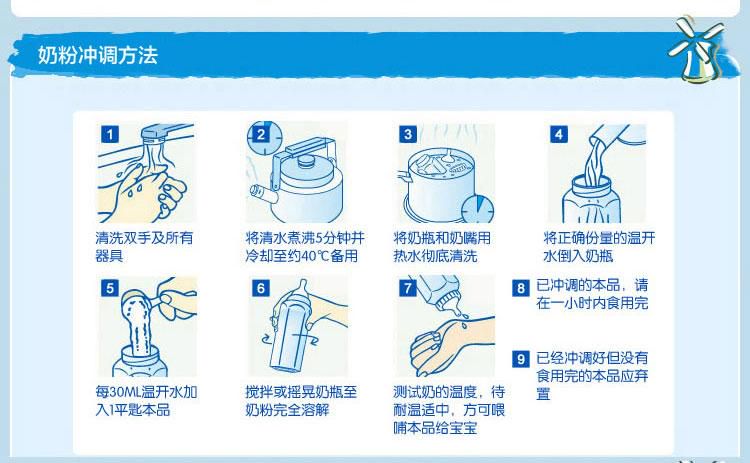 奶粉冲调方法

1
清洗双手及所有器具

2
将清水煮沸5分钟并冷却至约40℃备用

3
将奶瓶和奶嘴用热水彻底清洗

4
将正确份量的温开水倒入奶瓶

5
每30ML温开水加入1平匙本品

6
搅拌或摇晃奶瓶至奶粉完全溶解

7
测试奶的温度，待耐温适中，方可喂哺本品给宝宝

8 已冲调的本品，请在一小时内食用完

9 已经冲调好但没有食用完的本品应弃置