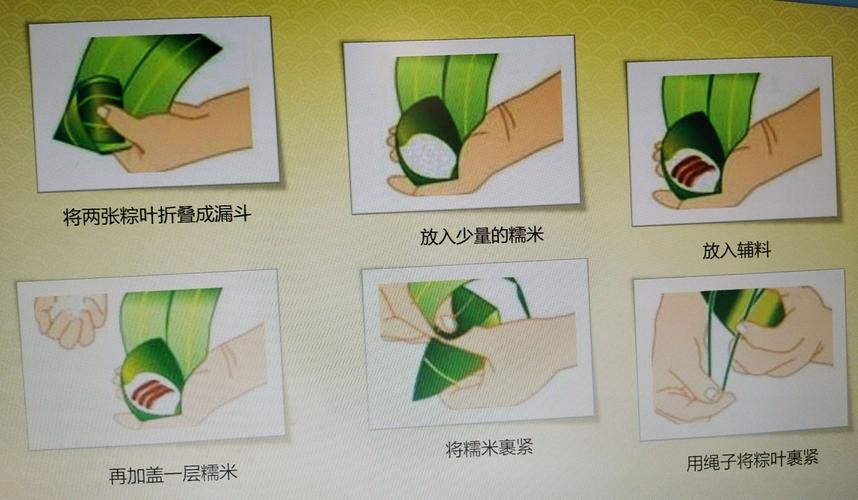 将两张粽叶折叠成漏斗

放入少量的糯米

放入辅料

再加盖一层糯米

将糯米裹紧

用绳子将粽叶裹紧