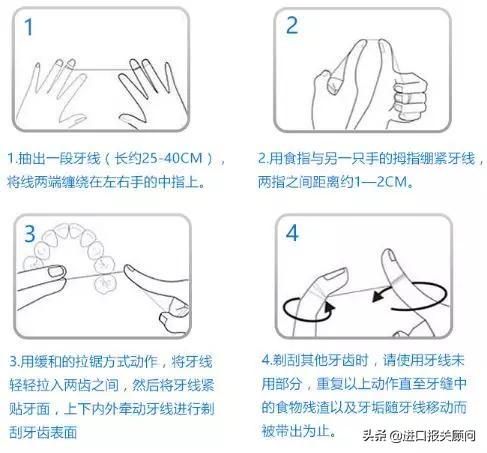 1

1.抽出一段牙线（长约25-40CM），将线两端缠绕在左右手的中指上。

2

2.用食指与另一只手的拇指绷紧牙线，两指之间距离约1—2CM。

3

3.用缓和的拉锯方式动作，将牙线轻轻拉入两齿之间，然后将牙线紧贴牙面，上下内外牵动牙线进行剃刮牙齿表面

4

4.剃刮其他牙齿时，请使用牙线未用部分，重复以上动作直至牙缝中的食物残渣以及牙垢随牙线移动而被带出为止。

头条 @进口报关顾问