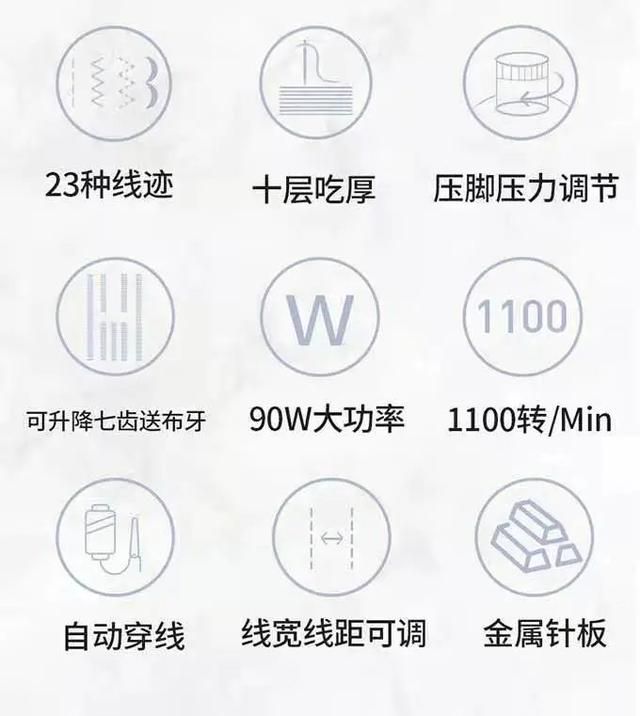 23种线迹

十层吃厚

压脚压力调节

可升降七齿送布牙

W

90W大功率

1100

1100转/Min

自动穿线

线宽线距可调

金属针板