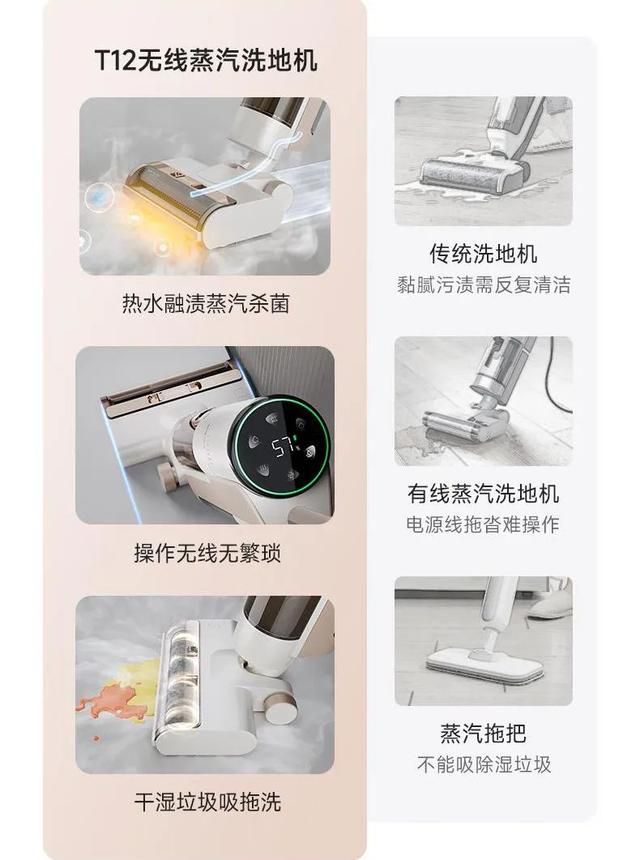 T12无线蒸汽洗地机

热水融渍蒸汽杀菌

57

操作无线无繁琐

干湿垃圾吸拖洗

传统洗地机
黏腻污渍需反复清洁

有线蒸汽洗地机
电源线拖沓难操作

蒸汽拖把
不能吸除湿垃圾