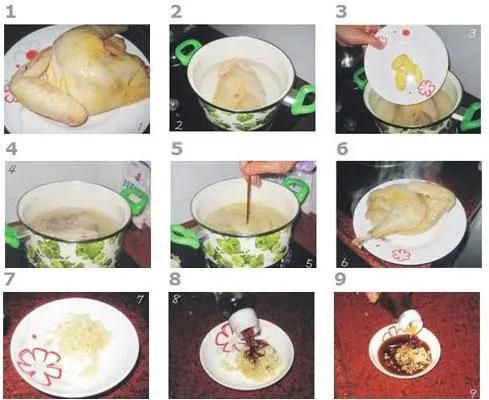 1
1
2
2
3
3
4
4
5
5
6
6
7
7
8
8
9
9