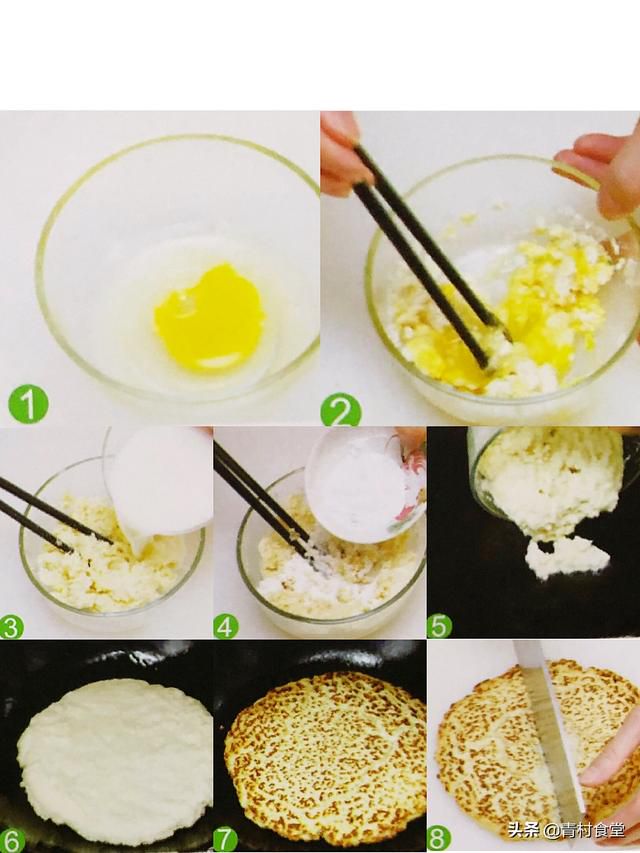 1
2
3
4
5
6
7
8
头条 @青村食堂