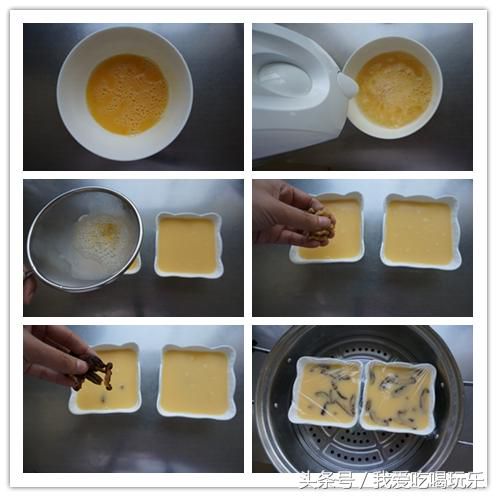 头条号 / 我爱吃喝玩乐