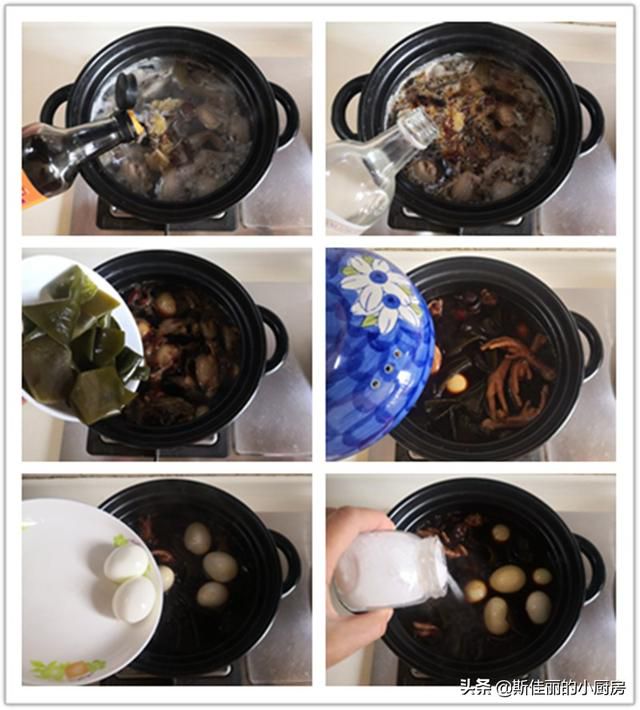 头条 @斯佳丽的小厨房