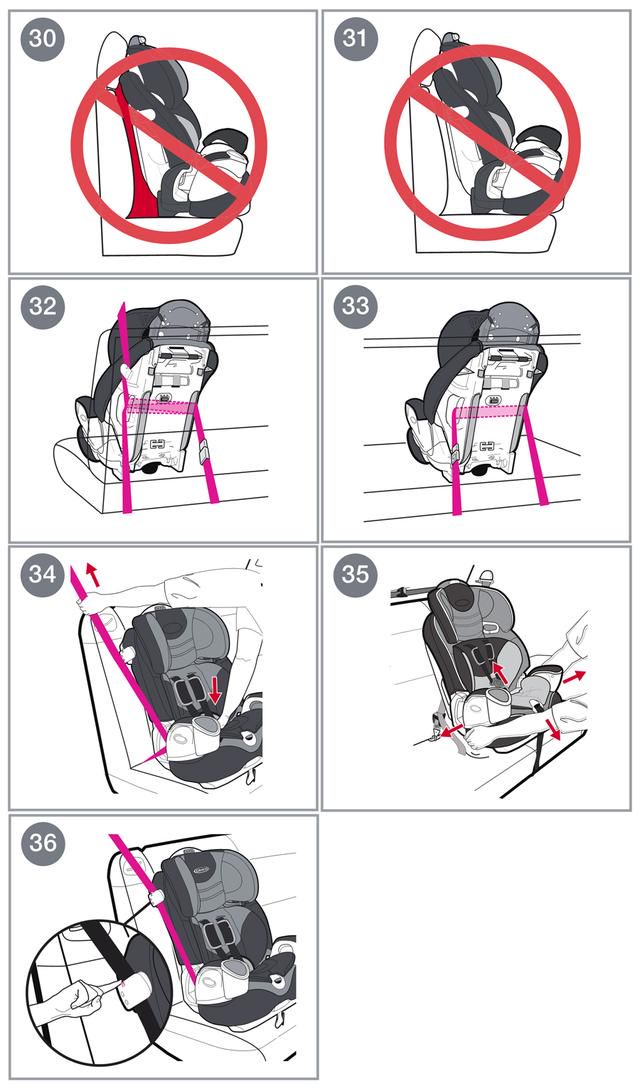 30

31

32

33

34

35

36