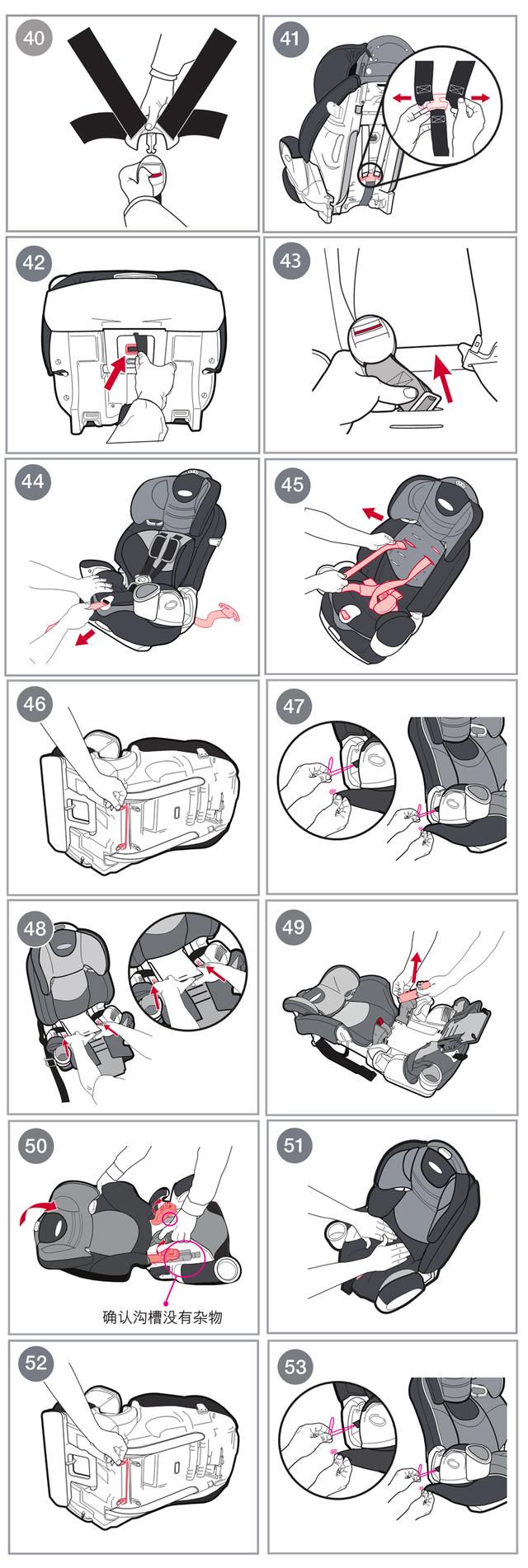 40

41

42

43

44

45

46

47

48

49

50

确认沟槽没有杂物

51

52

53