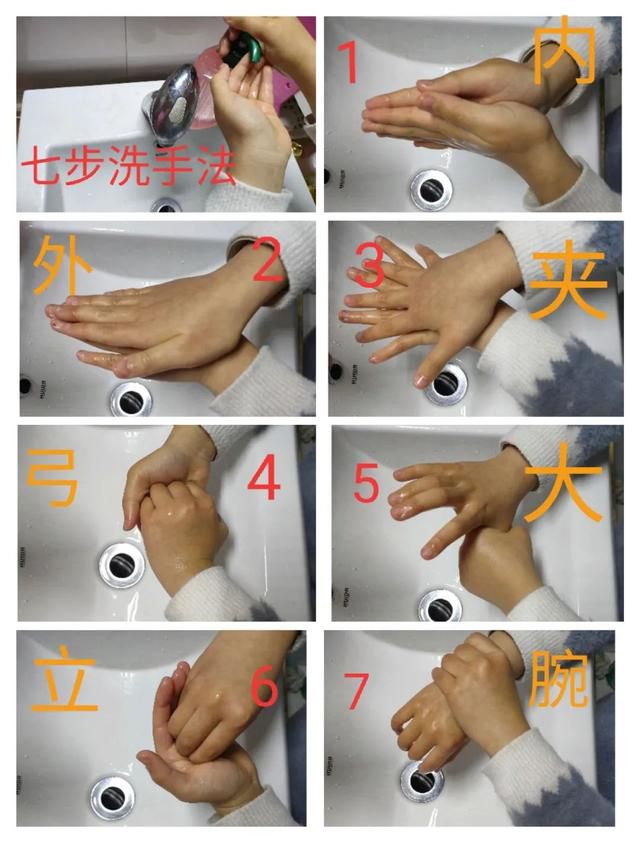 七步洗手法

1 内

外 2

3 夹

弓 4

5 大

立 6

7 腕