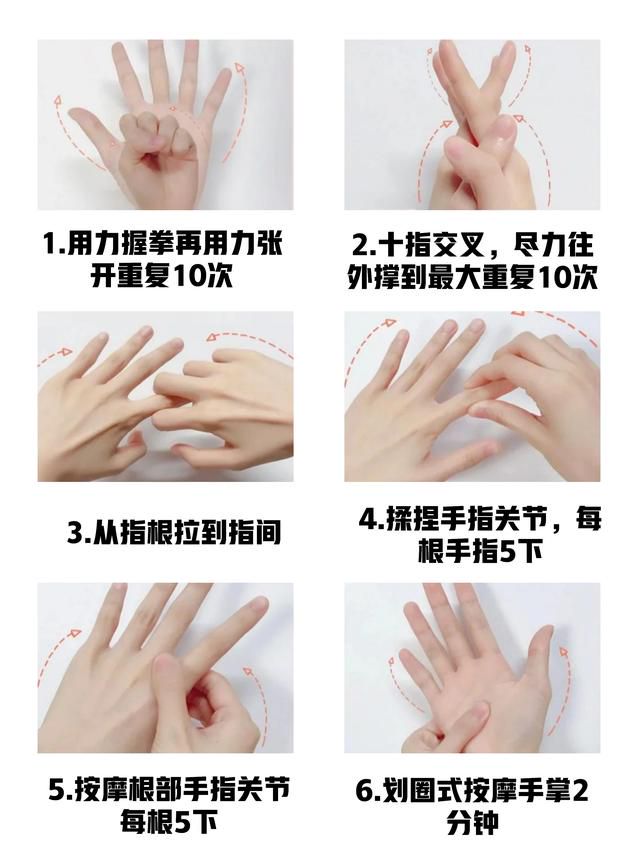 1.用力握拳再用力张开重复10次

2.十指交叉，尽力往外撑到最大重复10次

3.从指根拉到指间

4.揉捏手指关节，每根手指5下

5.按摩根部手指关节每根5下

6.划圈式按摩手掌2分钟