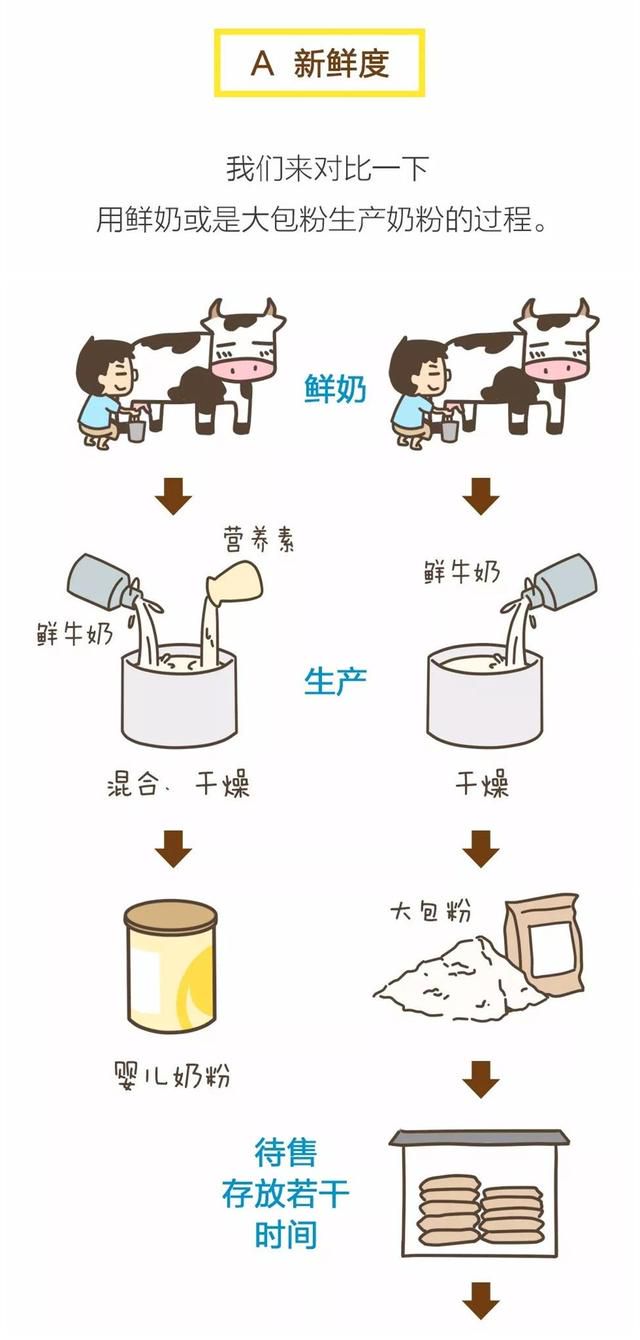 A 新鲜度

我们来对比一下
用鲜奶或是大包粉生产奶粉的过程。

鲜奶

营养素

鲜牛奶

鲜牛奶

生产

混合、干燥

干燥

大包粉

婴儿奶粉

待售
存放若干
时间