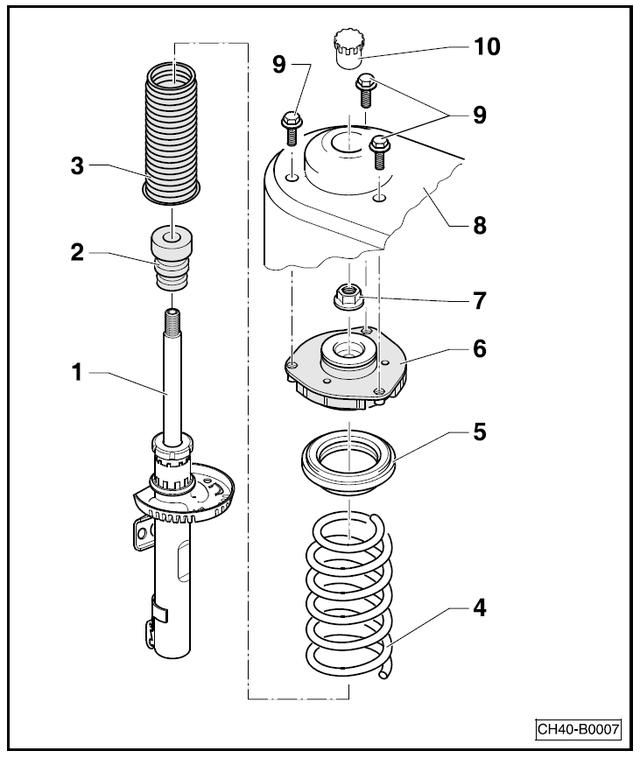 10
9
9
3
8
2
7
6
1
5
4
CH40-B0007