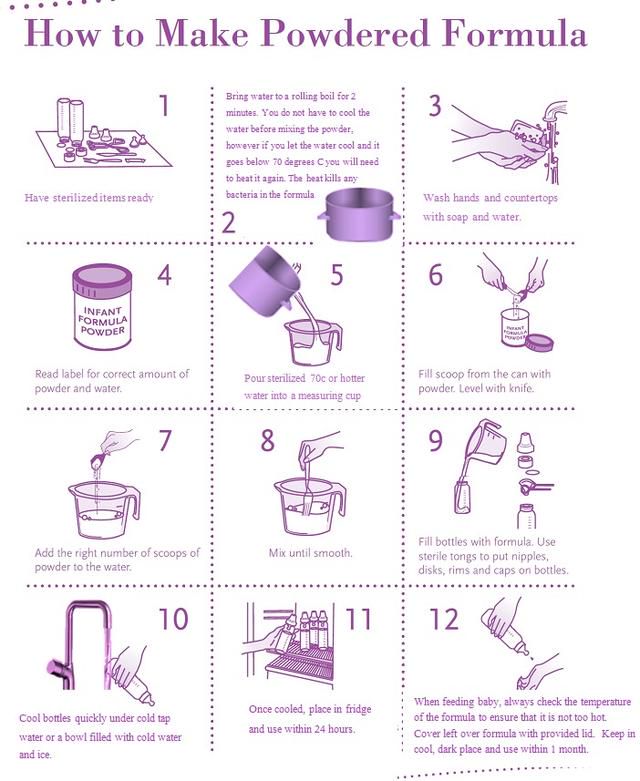 How to Make Powdered Formula

1

Have sterilized items ready

Bring water to a rolling boil for 2 minutes. You do not have to cool the water before mixing the powder, however if you let the water cool and it goes below 70 degrees C you will need to heat it again. The heat kills any bacteria in the formula

2

3

Wash hands and countertops with soap and water.

4

INFANT FORMULA POWDER

Read label for correct amount of powder and water.

5

Pour sterilized 70c or hotter water into a measuring cup

6

INFANT FORMULA POWDER

Fill scoop from the can with powder. Level with knife.

7

Add the right number of scoops of powder to the water.

8

Mix until smooth.

9

Fill bottles with formula. Use sterile tongs to put nipples, disks, rims and caps on bottles.

10

Cool bottles quickly under cold tap water or a bowl filled with cold water and ice.

11

Once cooled, place in fridge and use within 24 hours.

12

When feeding baby, always check the temperature of the formula to ensure that it is not too hot. Cover left over formula with provided lid. Keep in cool, dark place and use within 1 month.