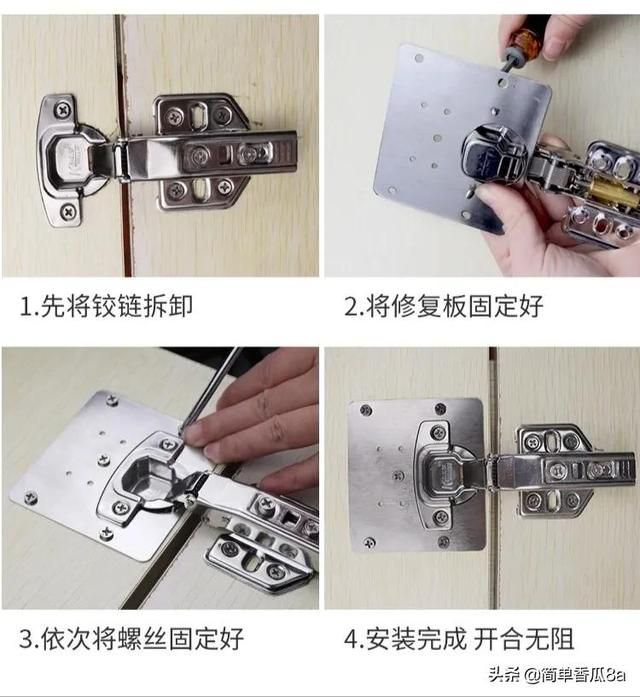 1.先将铰链拆卸

2.将修复板固定好

3.依次将螺丝固定好

4.安装完成 开合无阻

头条 @简单香瓜8a