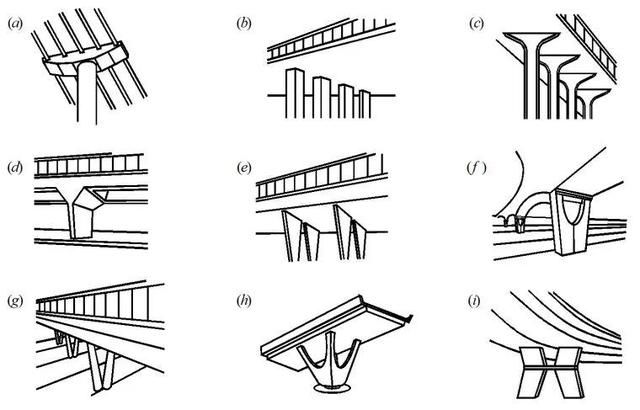 (a)
(b)
(c)
(d)
(e)
(f)
(g)
(h)
(i)