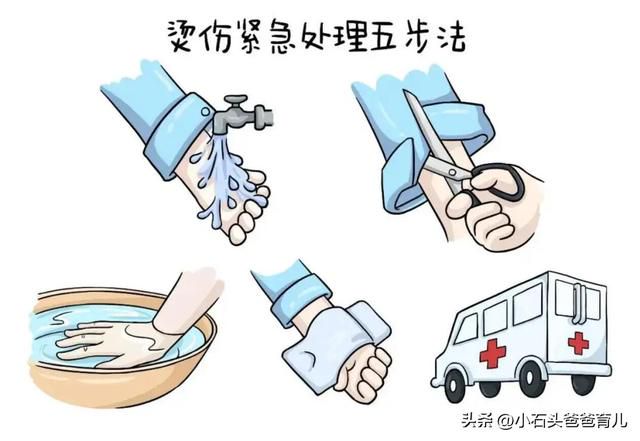 烫伤紧急处理五步法

头条 @小石头爸爸育儿