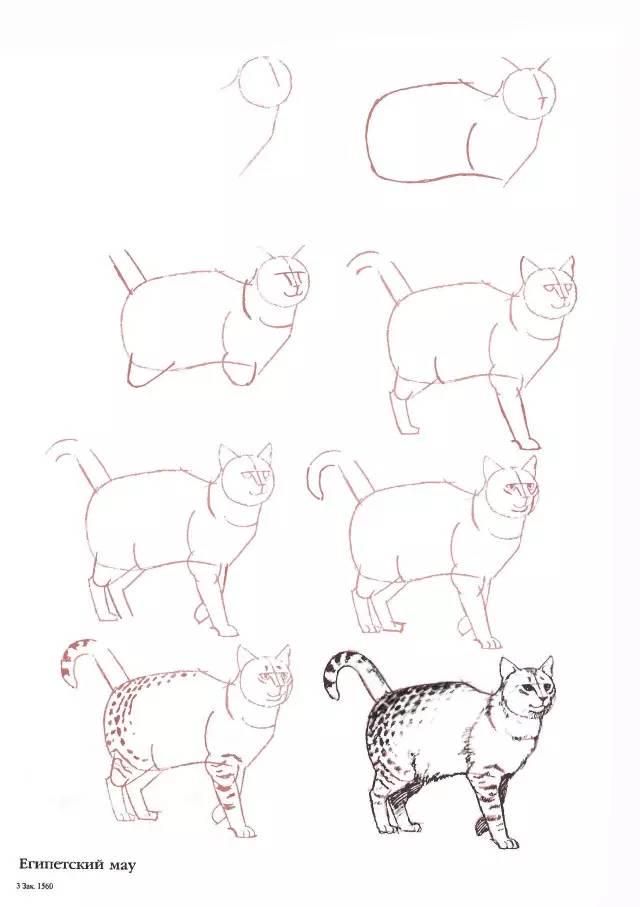 Египетский мау

3 Зак. 1560