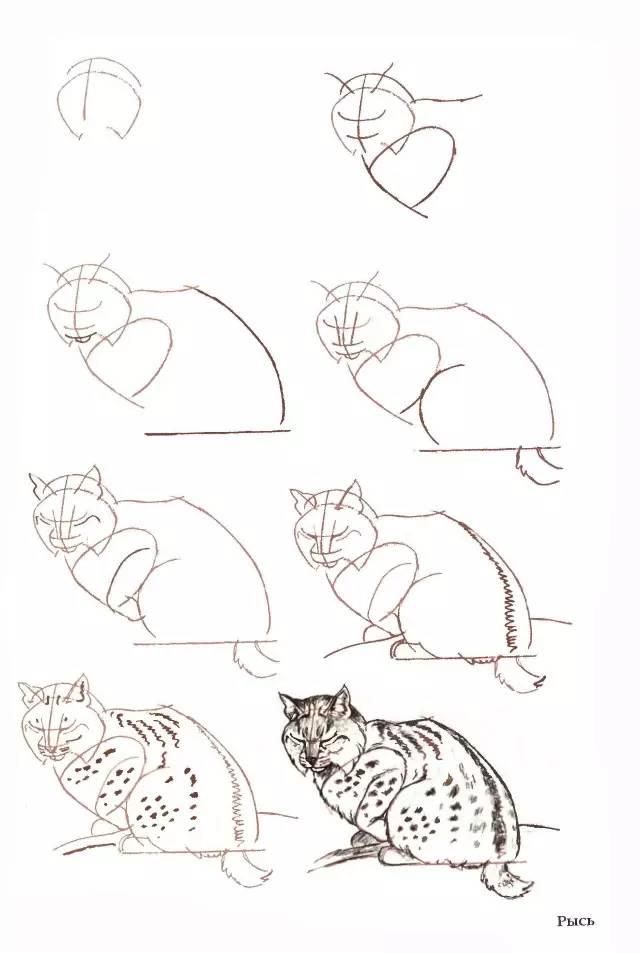 Рысь