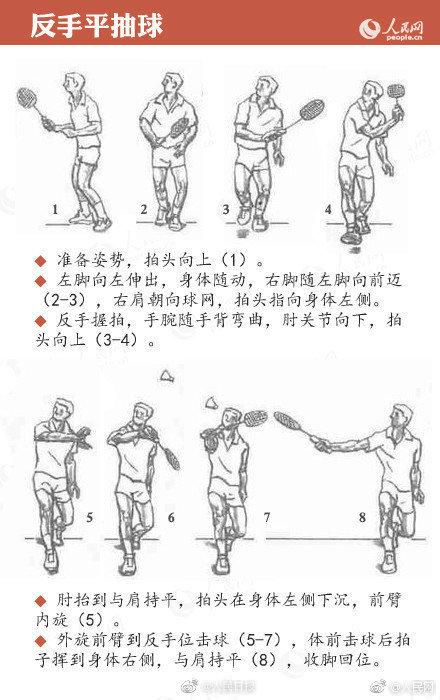 反手平抽球

人民网 people.cn

1 2 3 4

◆ 准备姿势，拍头向上（1）。
◆ 左脚向左伸出，身体随动，右脚随左脚向前迈（2-3），右肩朝向球网，拍头指向身体左侧。
◆ 反手握拍，手腕随手背弯曲，肘关节向下，拍头向上（3-4）。

5 6 7 8

◆ 肘抬到与肩持平，拍头在身体左侧下沉，前臂内旋（5）。
◆ 外旋前臂到反手位击球（5-7），体前击球后拍子挥到身体右侧，与肩持平（8），收脚回位。

@人民日报 @人民网