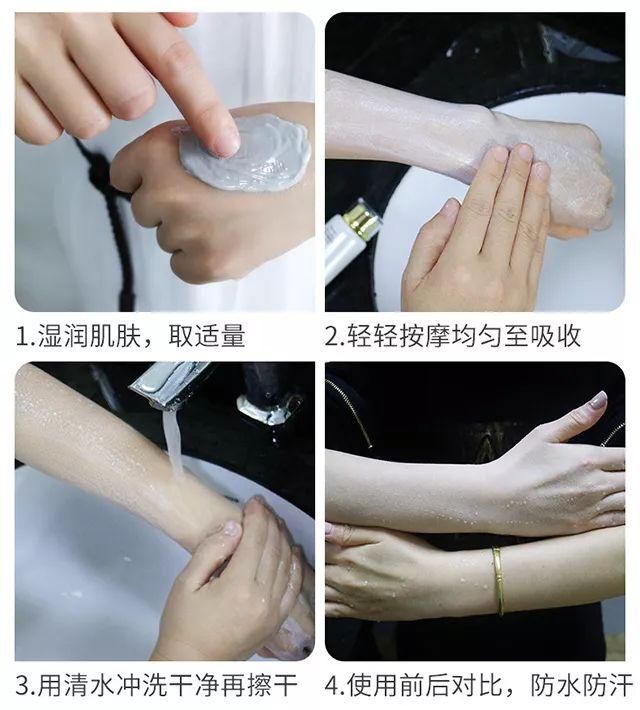 1.湿润肌肤，取适量

2.轻轻按摩均匀至吸收

3.用清水冲洗干净再擦干

4.使用前后对比，防水防汗