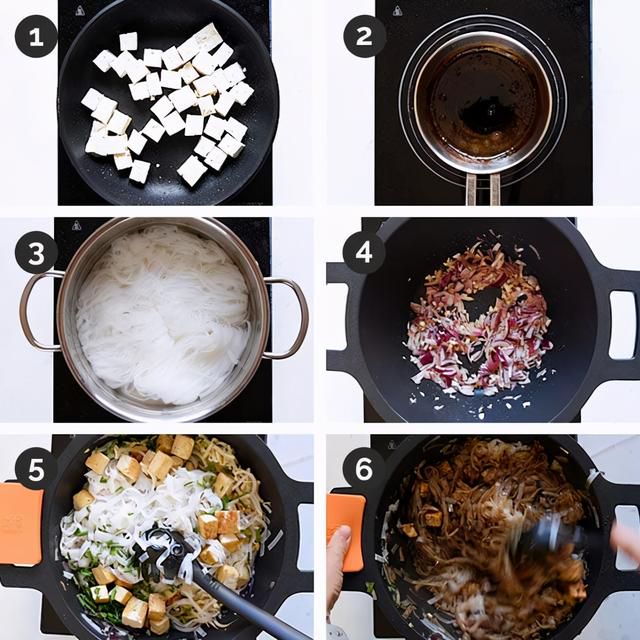 1

2

3

4

5

6