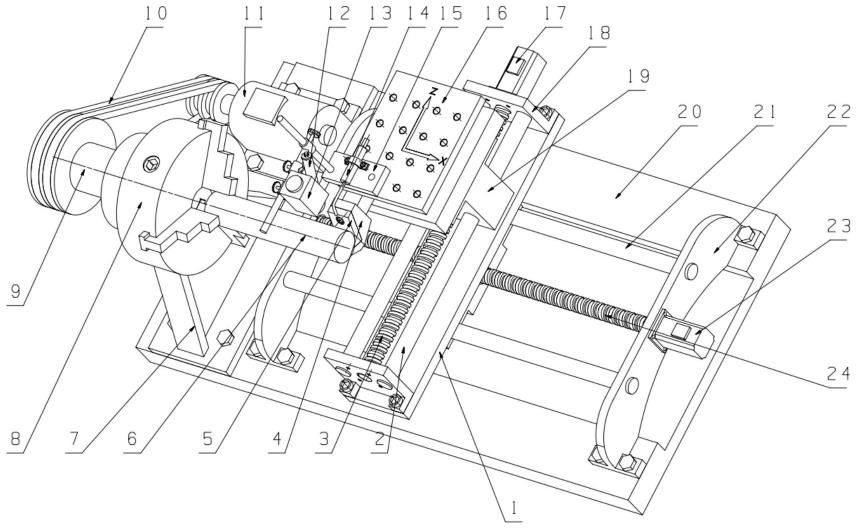 10 11 12 13 14 15 16 17 18 19 20 21 22 23 24
Z
X
9 8 7 6 5 4 3 2 1