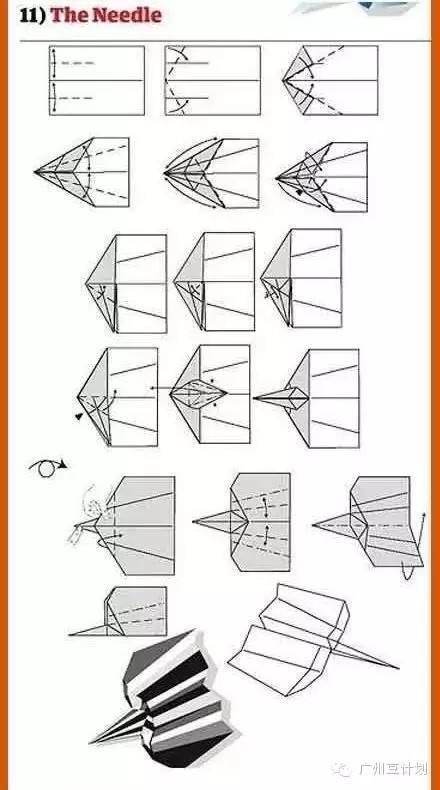 11) The Needle

广州互计划