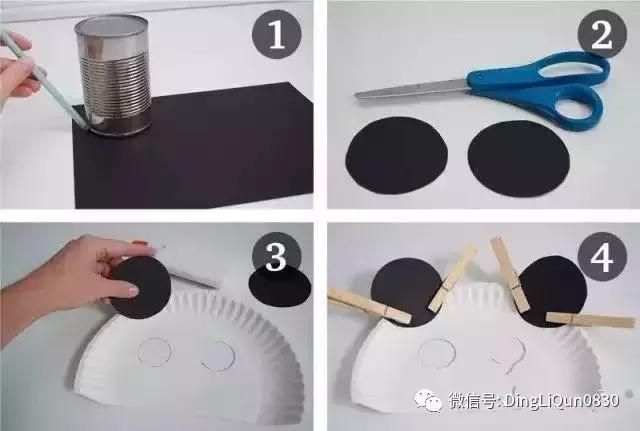 1

2

3

4

微信号: DingLiQun0830