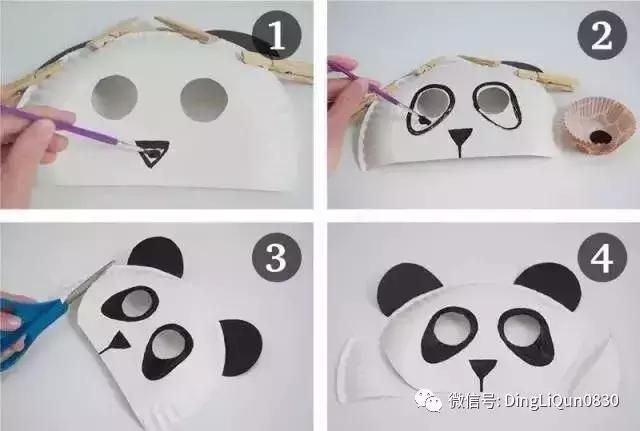 1

2

3

4

微信号: DingLiQun0830