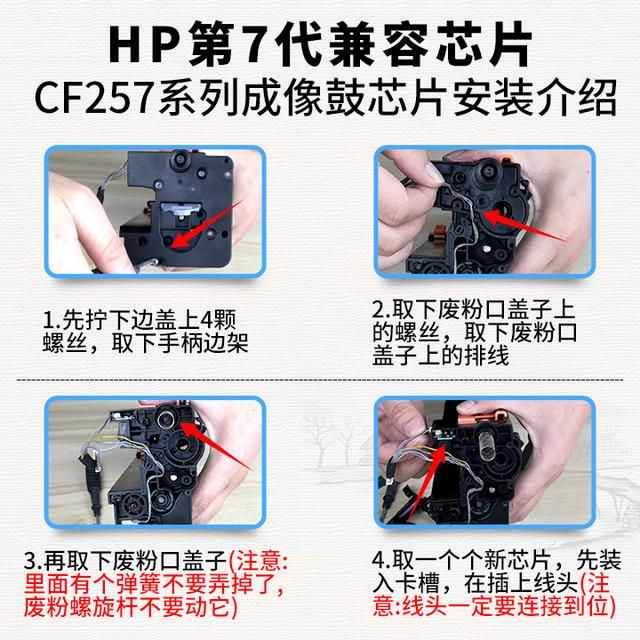 HP第7代兼容芯片
CF257系列成像鼓芯片安装介绍

1.先拧下边盖上4颗螺丝，取下手柄边架

2.取下废粉口盖子上的螺丝，取下废粉口盖子上的排线

3.再取下废粉口盖子(注意:里面有个弹簧不要弄掉了,废粉螺旋杆不要动它)

4.取一个个新芯片，先装入卡槽，在插上线头(注意:线头一定要连接到位)