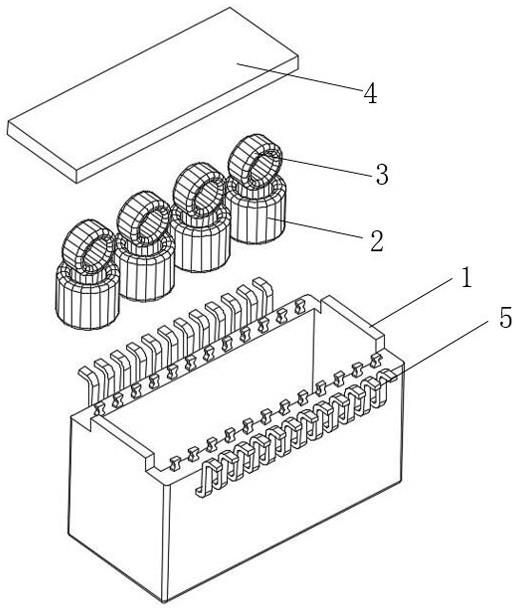 4
3
2
1
5