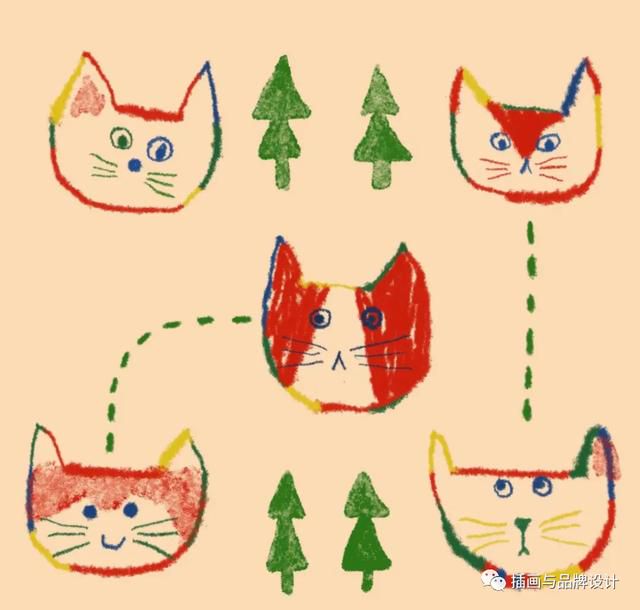 插画与品牌设计