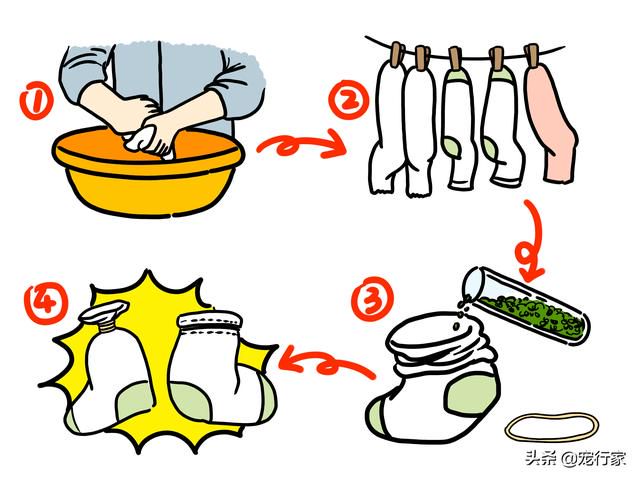 ①

②

③

④

头条 @宠行家